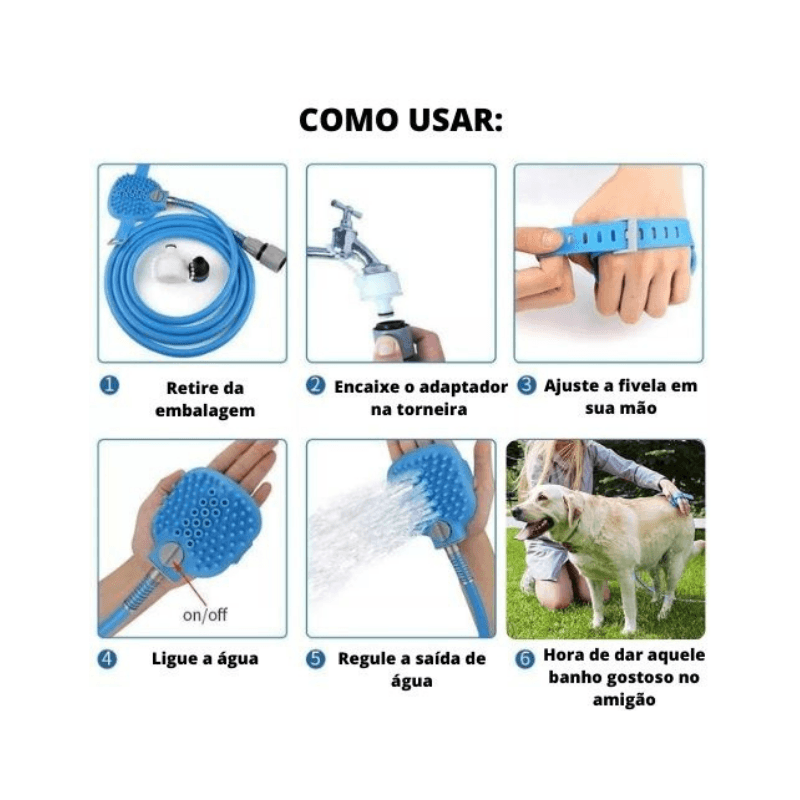 COMO USAR:

1 Retire da embalagem

2 Encaixe o adaptador na torneira

3 Ajuste a fivela em sua mão

on/off

4 Ligue a água

5 Regule a saída de água

6 Hora de dar aquele banho gostoso no amigão